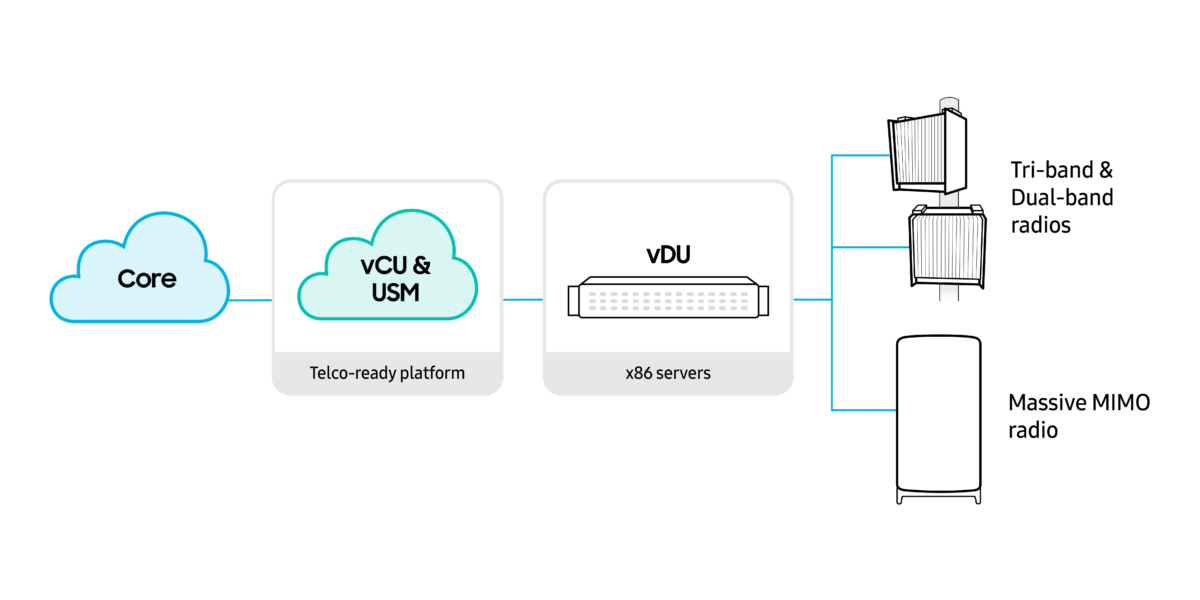 Core

vCU & USM

Telco-ready platform

vDU

x86 servers

Tri-band & Dual-band radios

Massive MIMO radio