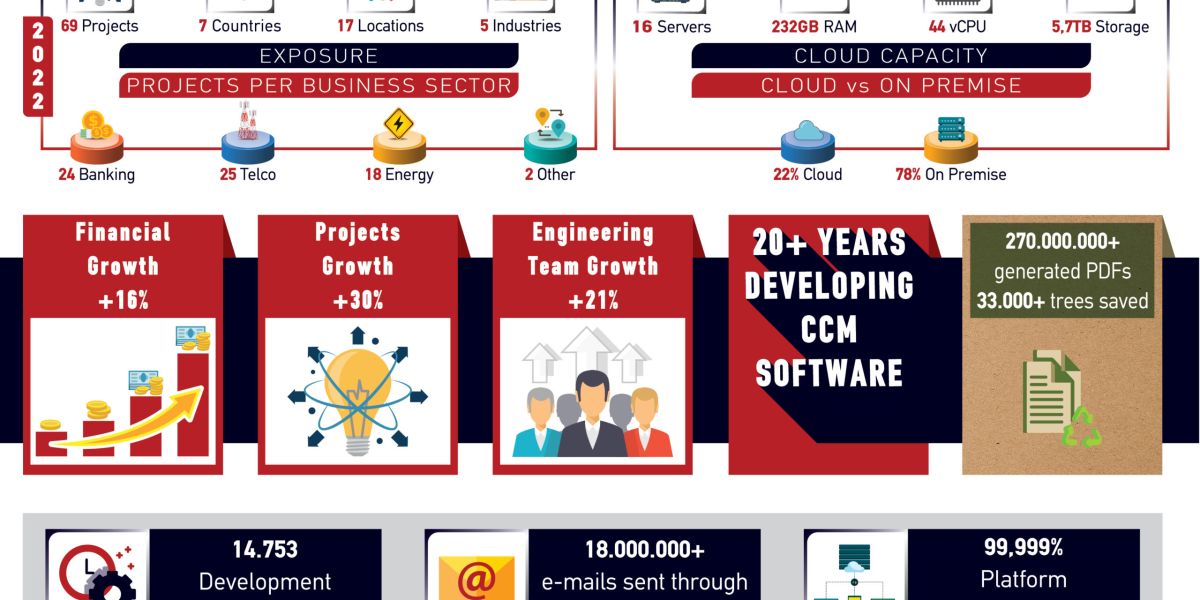 2022

69 Projects
7 Countries
17 Locations
5 Industries

EXPOSURE
PROJECTS PER BUSINESS SECTOR

24 Banking
25 Telco
18 Energy
2 Other

16 Servers
232GB RAM
44 vCPU
5,7TB Storage

CLOUD CAPACITY
CLOUD vs ON PREMISE

22% Cloud
78% On Premise

Financial Growth +16%

Projects Growth +30%

Engineering Team Growth +21%

20+ YEARS DEVELOPING CCM SOFTWARE

270.000.000+ generated PDFs
33.000+ trees saved

14.753
Development

18.000.000+
e-mails sent through

99,999%
Platform